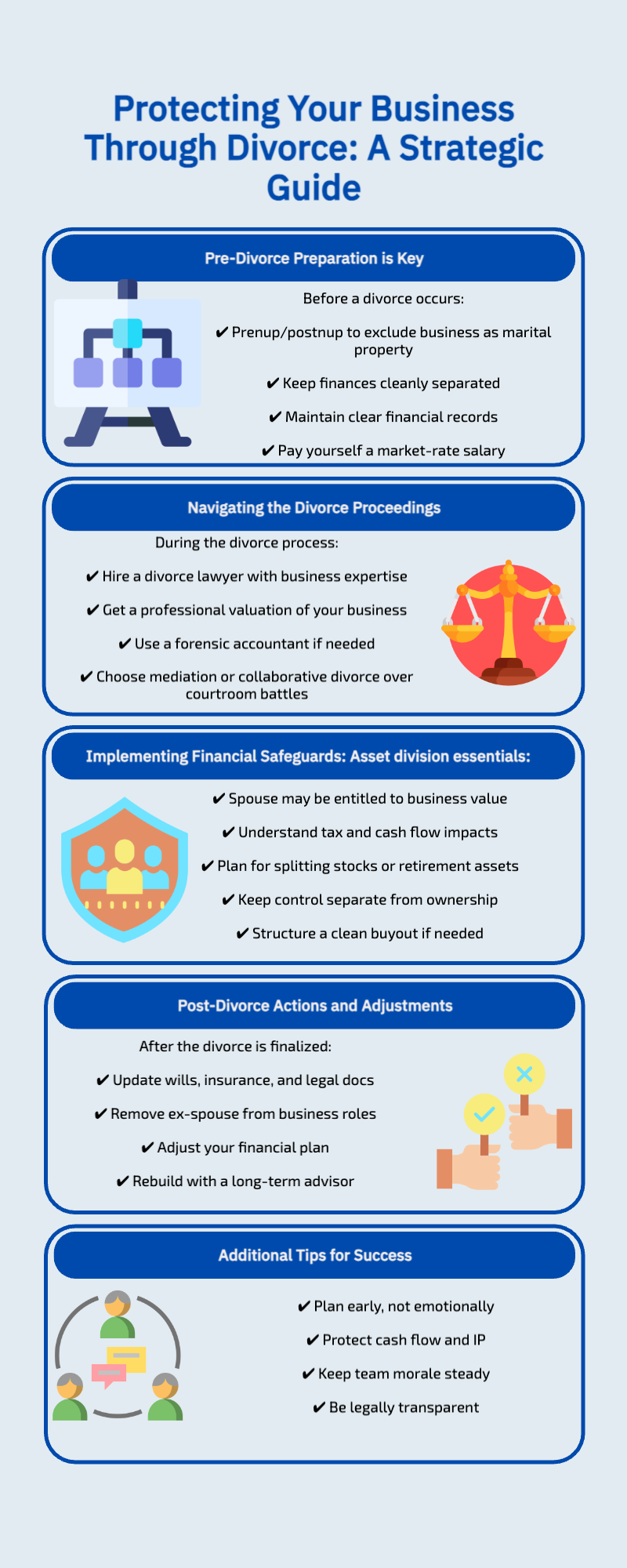 Protecting Your Business Through Divorce: A Strategic Guide

Pre-Divorce Preparation is Key

Before a divorce occurs:

✔ Prenup/postnup to exclude business as marital property

✔ Keep finances cleanly separated

✔ Maintain clear financial records

✔ Pay yourself a market-rate salary

Navigating the Divorce Proceedings

During the divorce process:

✔ Hire a divorce lawyer with business expertise

✔ Get a professional valuation of your business

✔ Use a forensic accountant if needed

✔ Choose mediation or collaborative divorce over courtroom battles

Implementing Financial Safeguards: Asset division essentials:

✔ Spouse may be entitled to business value

✔ Understand tax and cash flow impacts

✔ Plan for splitting stocks or retirement assets

✔ Keep control separate from ownership

✔ Structure a clean buyout if needed

Post-Divorce Actions and Adjustments

After the divorce is finalized:

✔ Update wills, insurance, and legal docs

✔ Remove ex-spouse from business roles

✔ Adjust your financial plan

✔ Rebuild with a long-term advisor

Additional Tips for Success

✔ Plan early, not emotionally

✔ Protect cash flow and IP

✔ Keep team morale steady

✔ Be legally transparent